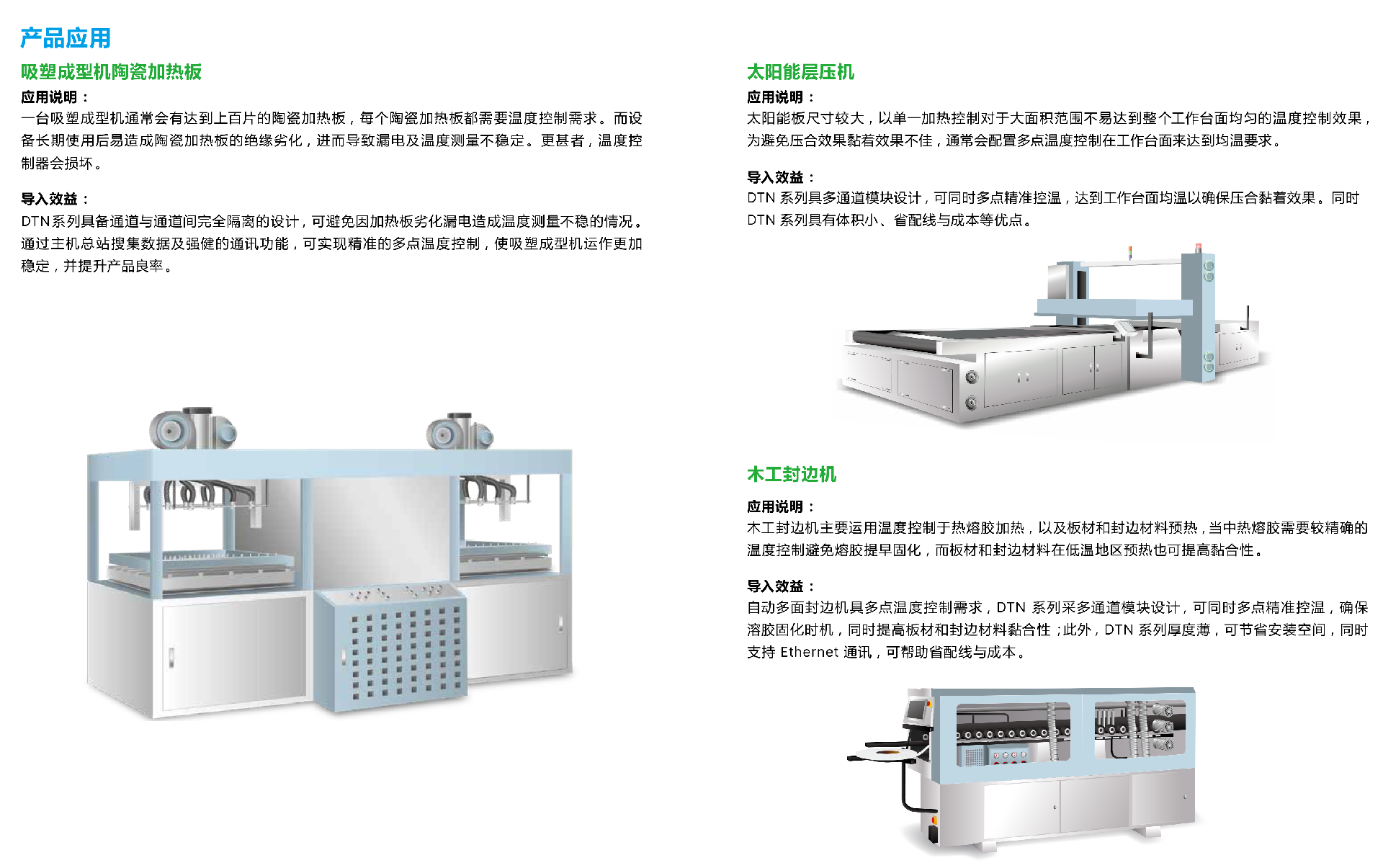 产品应用

吸塑成型机陶瓷加热板

应用说明：
一台吸塑成型机通常会有达到上百片的陶瓷加热板，每个陶瓷加热板都需要温度控制需求。而设备长期使用后易造成陶瓷加热板的绝缘劣化，进而导致漏电及温度测量不稳定。更甚者，温度控制器会损坏。

导入效益：
DTN系列具备通道与通道间完全隔离的设计，可避免因加热板劣化漏电造成温度测量不稳的情况。通过主机总站搜集数据及强健的通讯功能，可实现精准的多点温度控制，使吸塑成型机运作更加稳定，并提升产品良率。

太阳能层压机

应用说明：
太阳能板尺寸较大，以单一加热控制对于大面积范围不易达到整个工作台面均匀的温度控制效果，为避免压合效果黏着效果不佳，通常会配置多点温度控制在工作台面来达到均温要求。

导入效益：
DTN 系列具多通道模块设计，可同时多点精准控温，达到工作台面均温以确保压合黏着效果。同时 DTN 系列具有体积小、省配线与成本等优点。

木工封边机

应用说明：
木工封边机主要运用温度控制于热熔胶加热，以及板材和封边材料预热，当中热熔胶需要较精确的温度控制避免熔胶提早固化，而板材和封边材料在低温地区预热也可提高黏合性。

导入效益：
自动多面封边机具多点温度控制需求，DTN 系列采多通道模块设计，可同时多点精准控温，确保溶胶固化时机，同时提高板材和封边材料黏合性；此外，DTN 系列厚度薄，可节省安装空间，同时支持 Ethernet 通讯，可帮助省配线与成本。