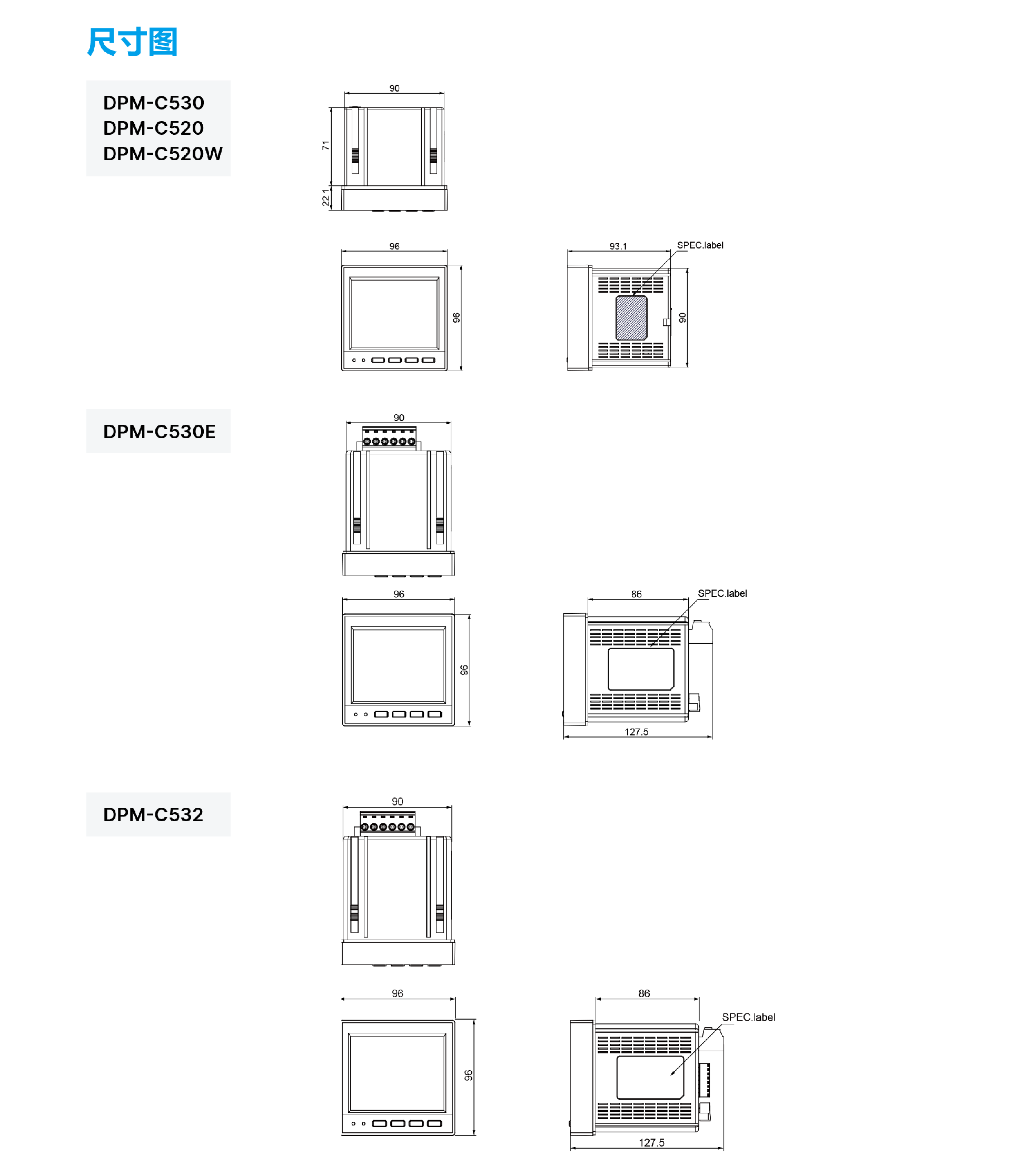 尺寸图

DPM-C530
DPM-C520
DPM-C520W

90

71

22.1

96

96

93.1

SPEC.label

90

DPM-C530E

90

96

96

86

SPEC.label

127.5

DPM-C532

90

96

96

86

SPEC.label

127.5